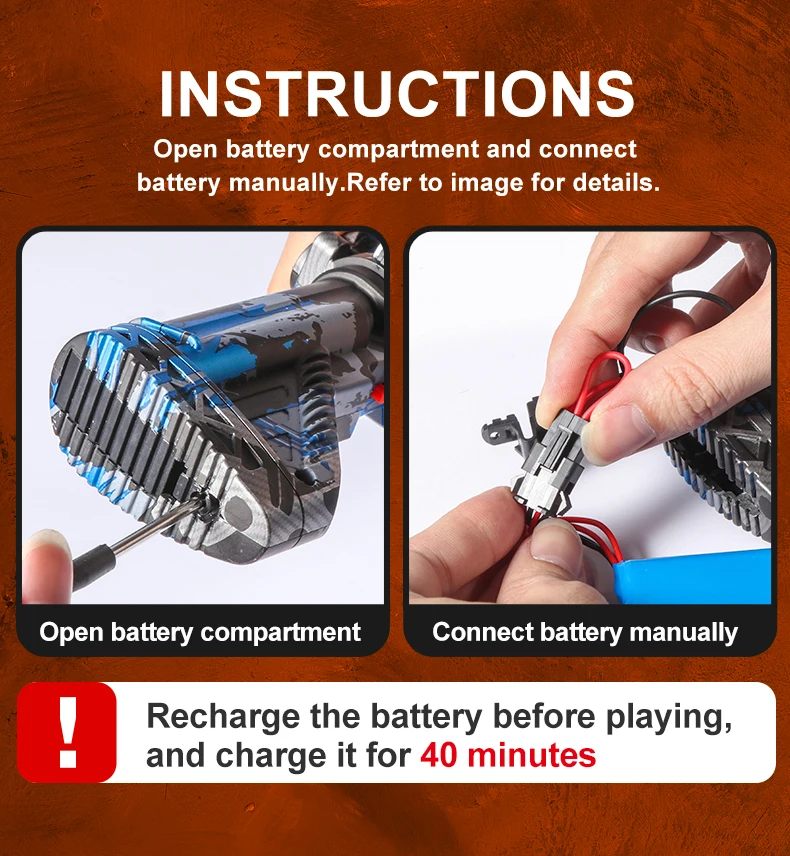 INSTRUCTIONS

Open battery compartment and connect battery manually.Refer to image for details.

Open battery compartment

Connect battery manually

!

Recharge the battery before playing, and charge it for 40 minutes